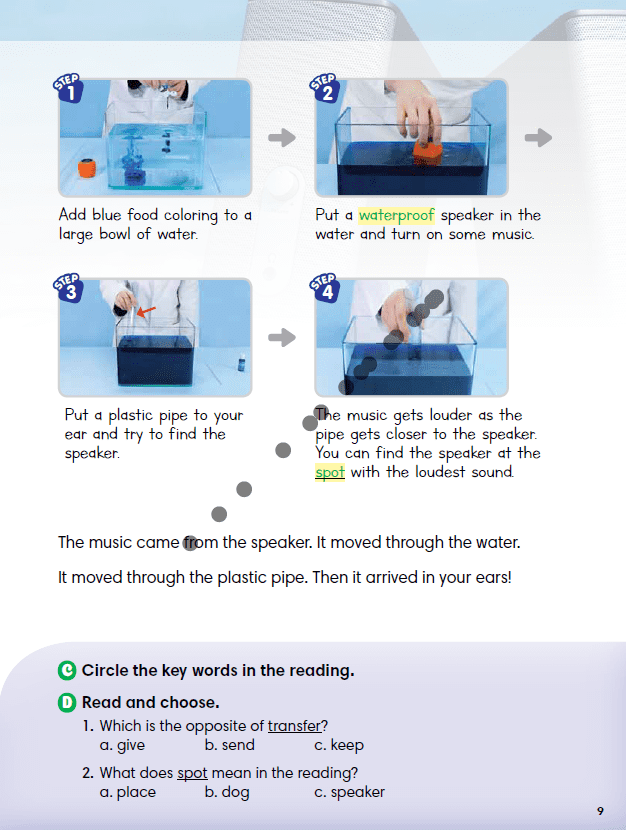 STEP 1

Add blue food coloring to a large bowl of water.

STEP 2

Put a waterproof speaker in the water and turn on some music.

STEP 3

Put a plastic pipe to your ear and try to find the speaker.

STEP 4

The music gets louder as the pipe gets closer to the speaker. You can find the speaker at the spot with the loudest sound.

The music came from the speaker. It moved through the water.

It moved through the plastic pipe. Then it arrived in your ears!

C Circle the key words in the reading.

D Read and choose.

1. Which is the opposite of transfer?
a. give b. send c. keep

2. What does spot mean in the reading?
a. place b. dog c. speaker

9